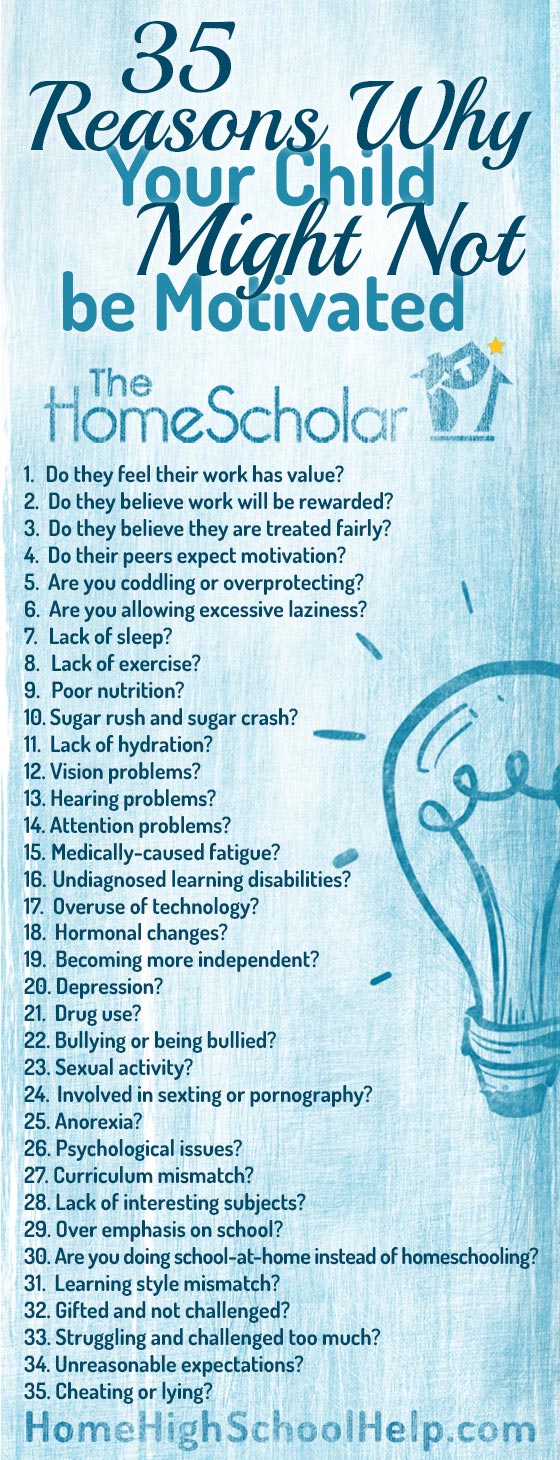 35 Reasons Why Your Child Might Not be Motivated

The HomeScholar

1. Do they feel their work has value?
2. Do they believe work will be rewarded?
3. Do they believe they are treated fairly?
4. Do their peers expect motivation?
5. Are you coddling or overprotecting?
6. Are you allowing excessive laziness?
7. Lack of sleep?
8. Lack of exercise?
9. Poor nutrition?
10. Sugar rush and sugar crash?
11. Lack of hydration?
12. Vision problems?
13. Hearing problems?
14. Attention problems?
15. Medically-caused fatigue?
16. Undiagnosed learning disabilities?
17. Overuse of technology?
18. Hormonal changes?
19. Becoming more independent?
20. Depression?
21. Drug use?
22. Bullying or being bullied?
23. Sexual activity?
24. Involved in sexting or pornography?
25. Anorexia?
26. Psychological issues?
27. Curriculum mismatch?
28. Lack of interesting subjects?
29. Over emphasis on school?
30. Are you doing school-at-home instead of homeschooling?
31. Learning style mismatch?
32. Gifted and not challenged?
33. Struggling and challenged too much?
34. Unreasonable expectations?
35. Cheating or lying?

HomeHighSchoolHelp.com